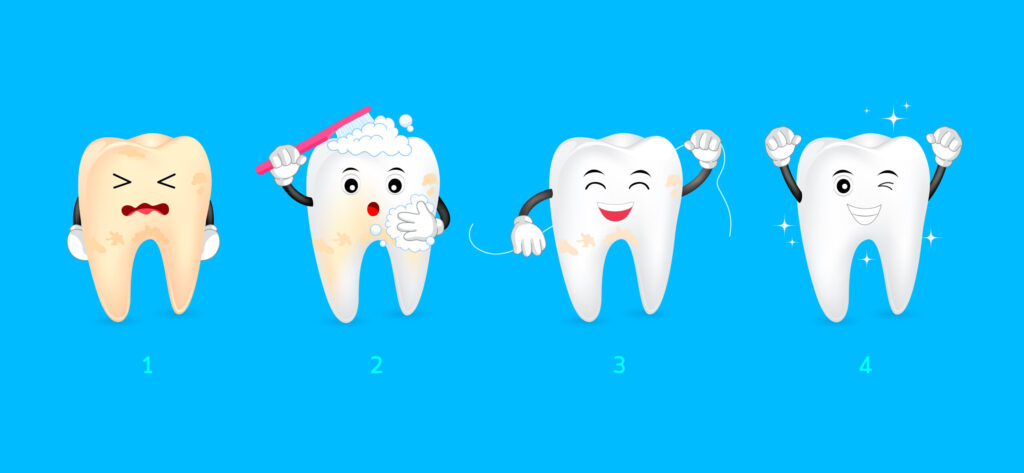 1

2

3

4